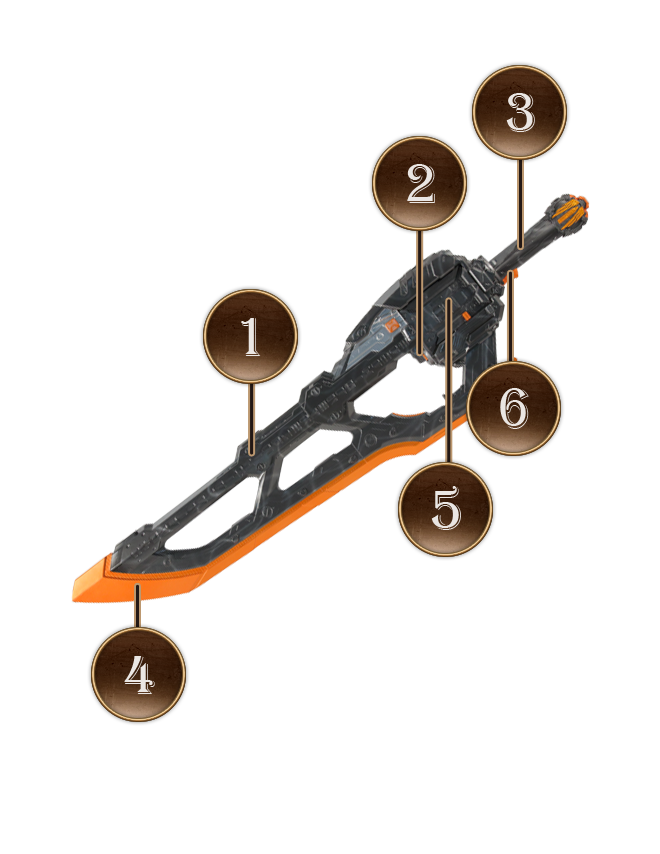 3
2
1
6
5
4