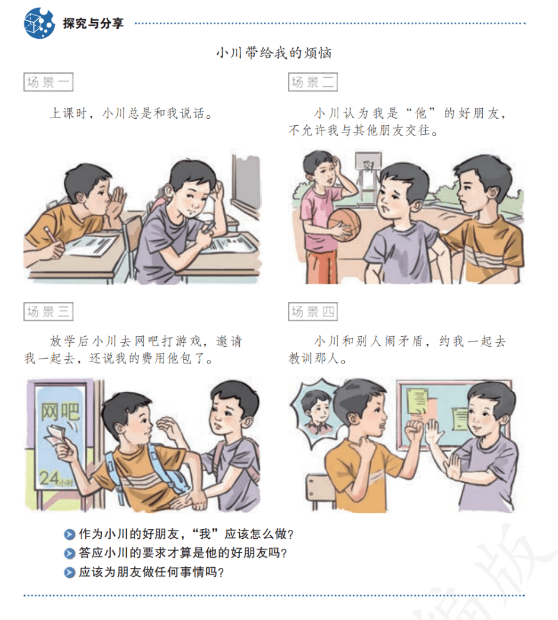 探究与分享

小川带给我的烦恼

场景一

上课时，小川总是和我说话。

场景二

小川认为我是“他”的好朋友，不允许我与其他朋友交往。

场景三

放学后小川去网吧打游戏，邀请我一起去，还说我的费用他包了。

网吧

24小时

场景四

小川和别人闹矛盾，约我一起去教训那人。

作为小川的好朋友，“我”应该怎么做？
答应小川的要求才算是他的好朋友吗？
应该为朋友做任何事情吗？