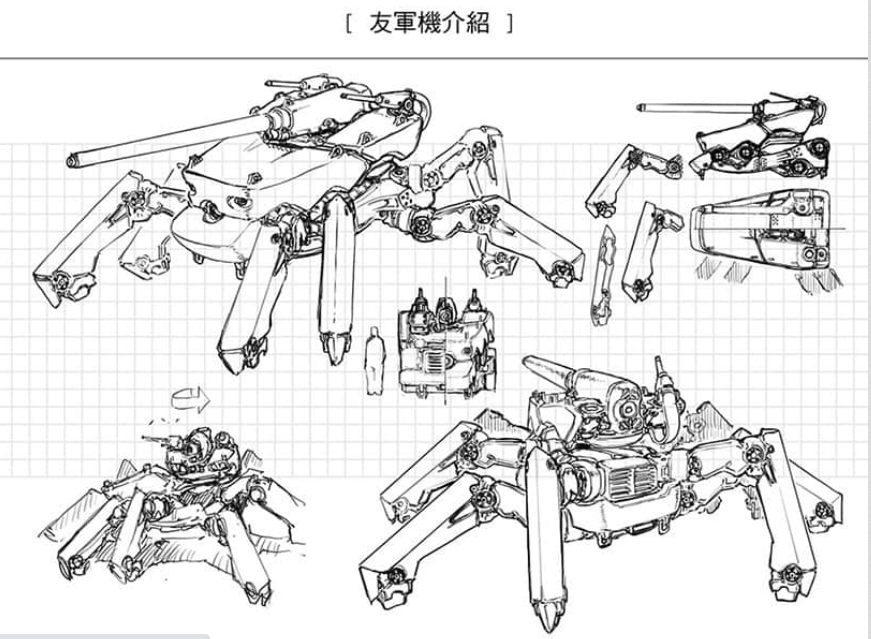 [ 友軍機介紹 ]