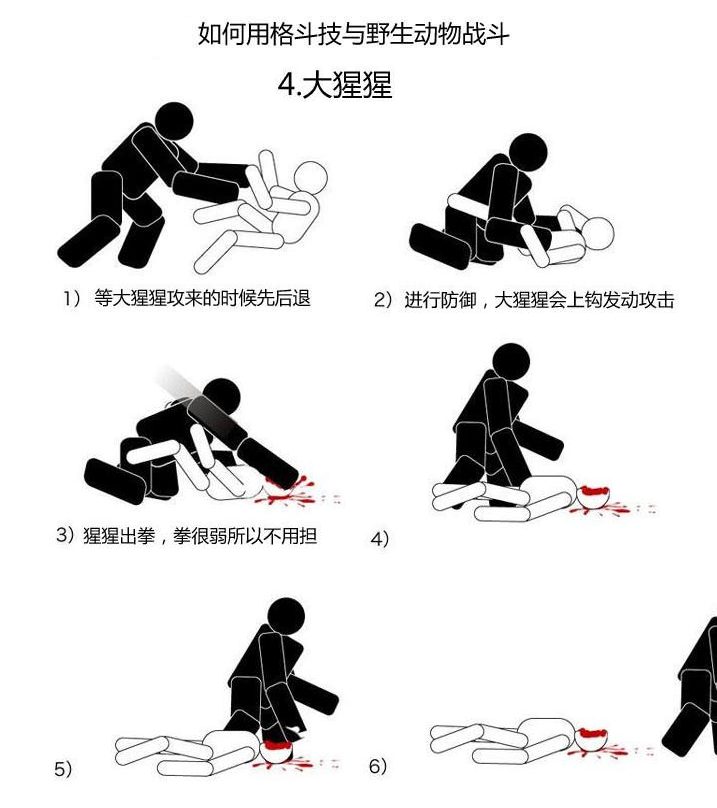 如何用格斗技与野生动物战斗

4.大猩猩

1） 等大猩猩攻来的时候先后退

2）进行防御，大猩猩会上钩发动攻击

3）猩猩出拳，拳很弱所以不用担

4）

5）

6）