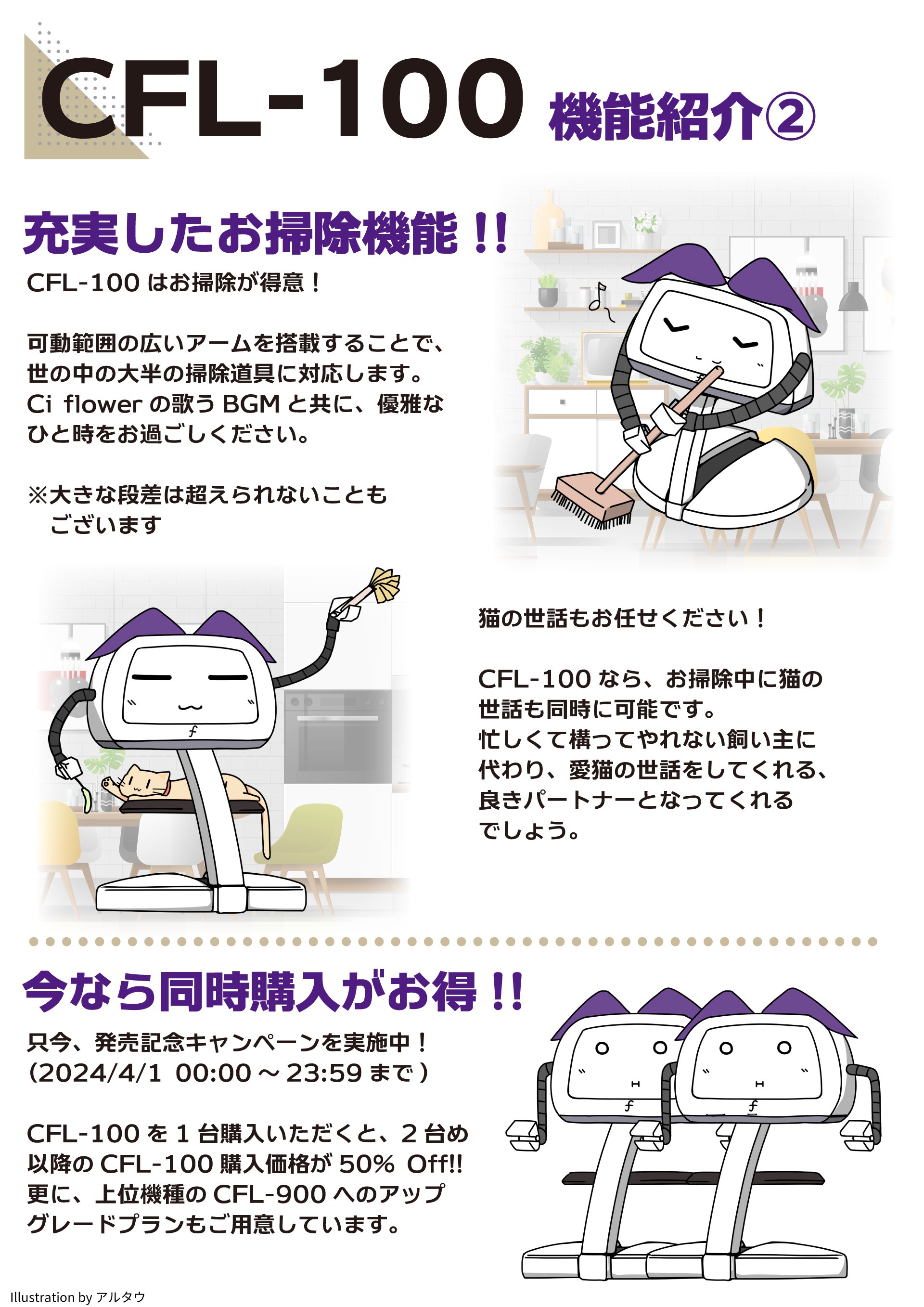 CFL-100 機能紹介②

充実したお掃除機能!!

CFL-100 はお掃除が得意!

可動範囲の広いアームを搭載することで、世の中の大半の掃除道具に対応します。Ci flower の歌う BGM と共に、優雅なひと時をお過ごしください。

※大きな段差は超えられないこともございます

猫の世話もお任せください!

CFL-100 なら、お掃除中に猫の世話も同時に可能です。忙しくて構ってやれない飼い主に代わり、愛猫の世話をしてくれる、良きパートナーとなってくれるでしょう。

今なら同時購入がお得!!

只今、発売記念キャンペーンを実施中!
(2024/4/1 00:00 ~ 23:59 まで)

CFL-100 を 1 台購入いただくと、2 台め以降の CFL-100 購入価格が 50% Off!! 更に、上位機種の CFL-900 へのアップグレードプランもご用意しています。

Illustration by アルタウ