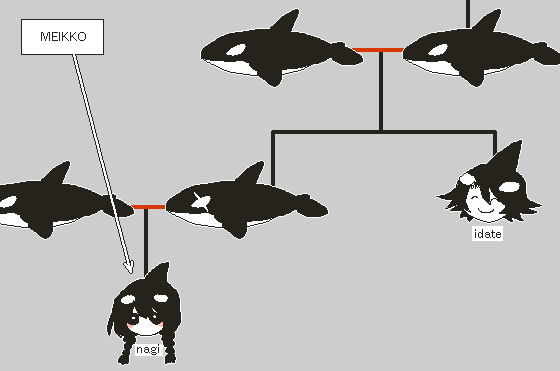 MEIKKO

idate

nagi