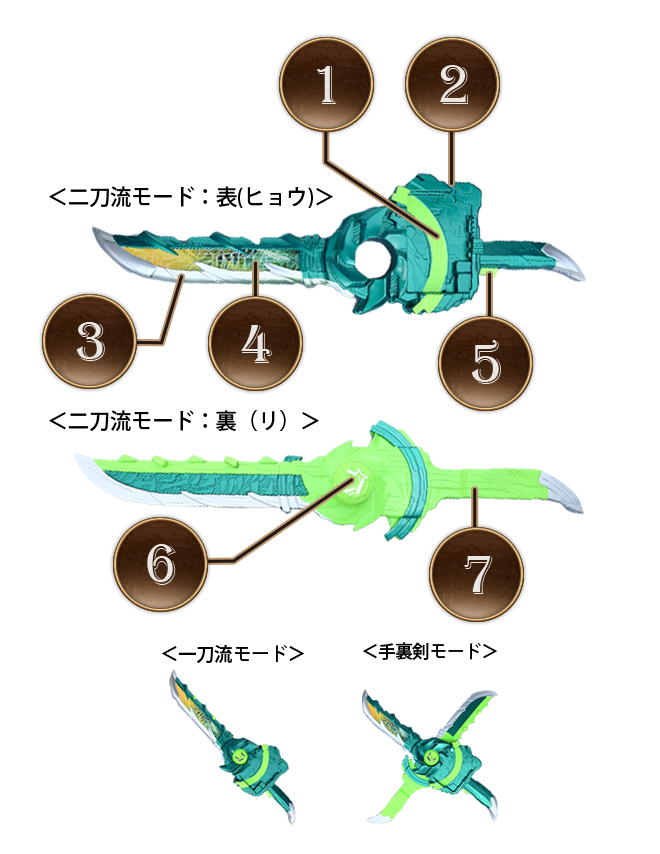 1

2

<二刀流モード：表(ヒョウ)>

3

4

5

<二刀流モード：裏（リ）>

6

7

<一刀流モード>

<手裏剣モード>