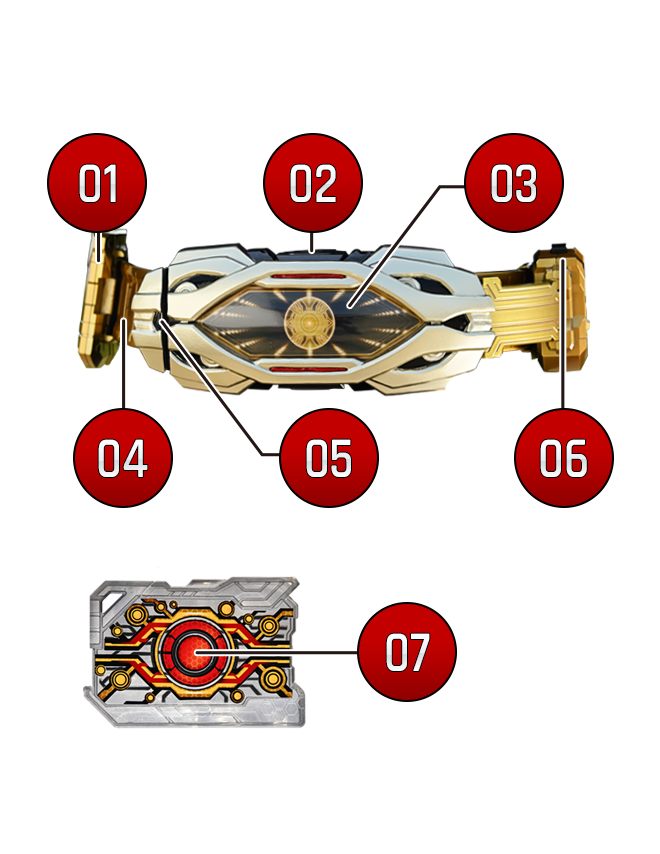 01
02
03
04
05
06
07